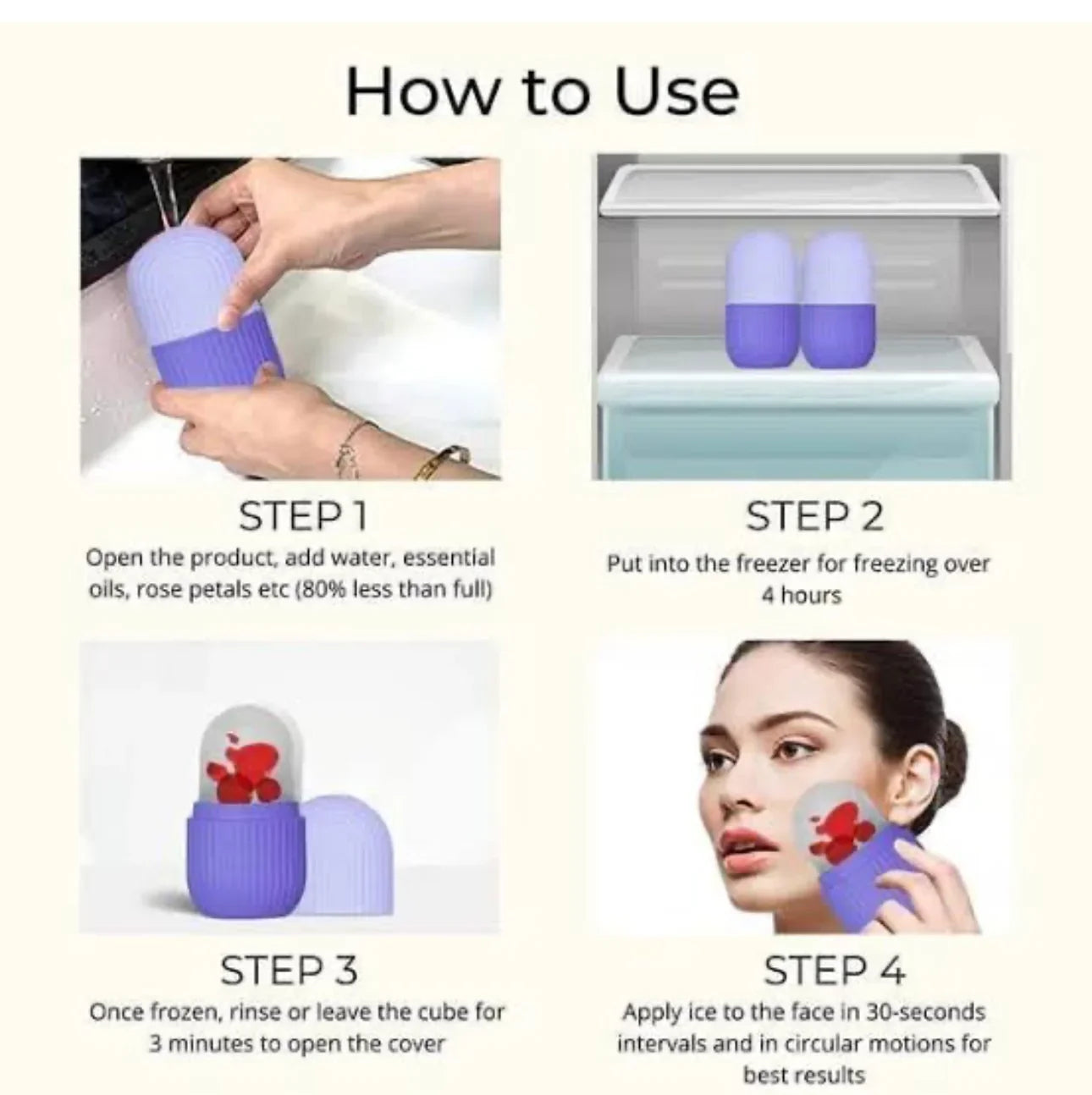 How to Use

STEP 1

Open the product, add water, essential oils, rose petals etc (80% less than full)

STEP 2

Put into the freezer for freezing over 4 hours

STEP 3

Once frozen, rinse or leave the cube for 3 minutes to open the cover

STEP 4

Apply ice to the face in 30-seconds intervals and in circular motions for best results